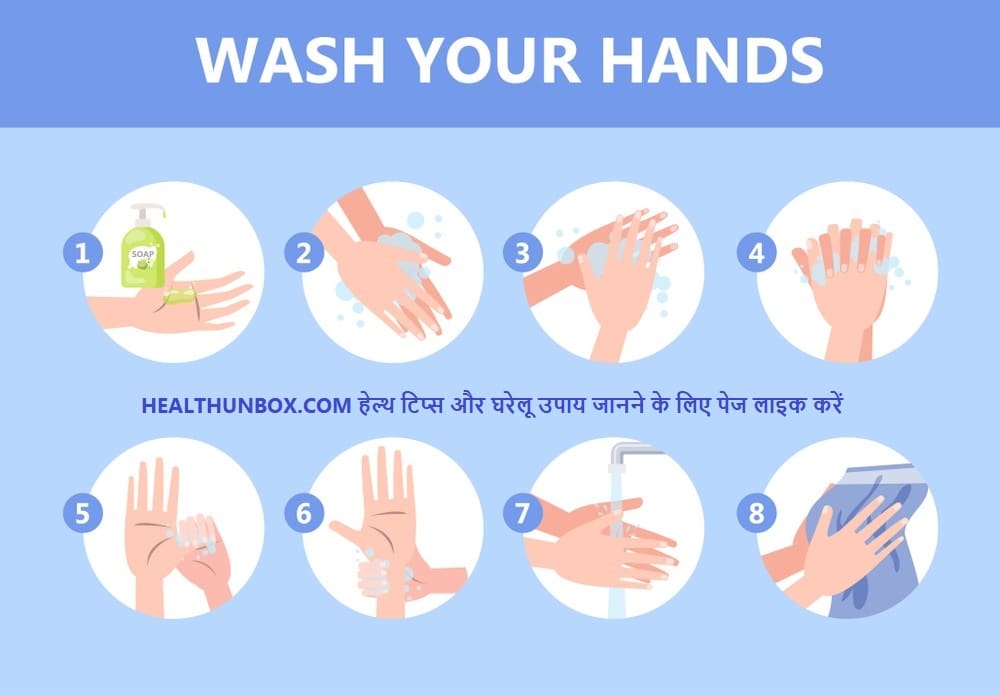 WASH YOUR HANDS

1

SOAP

2

3

4

HEALTHUNBOX.COM हेल्थ टिप्स और घरेलू उपाय जानने के लिए पेज लाइक करें

5

6

7

8